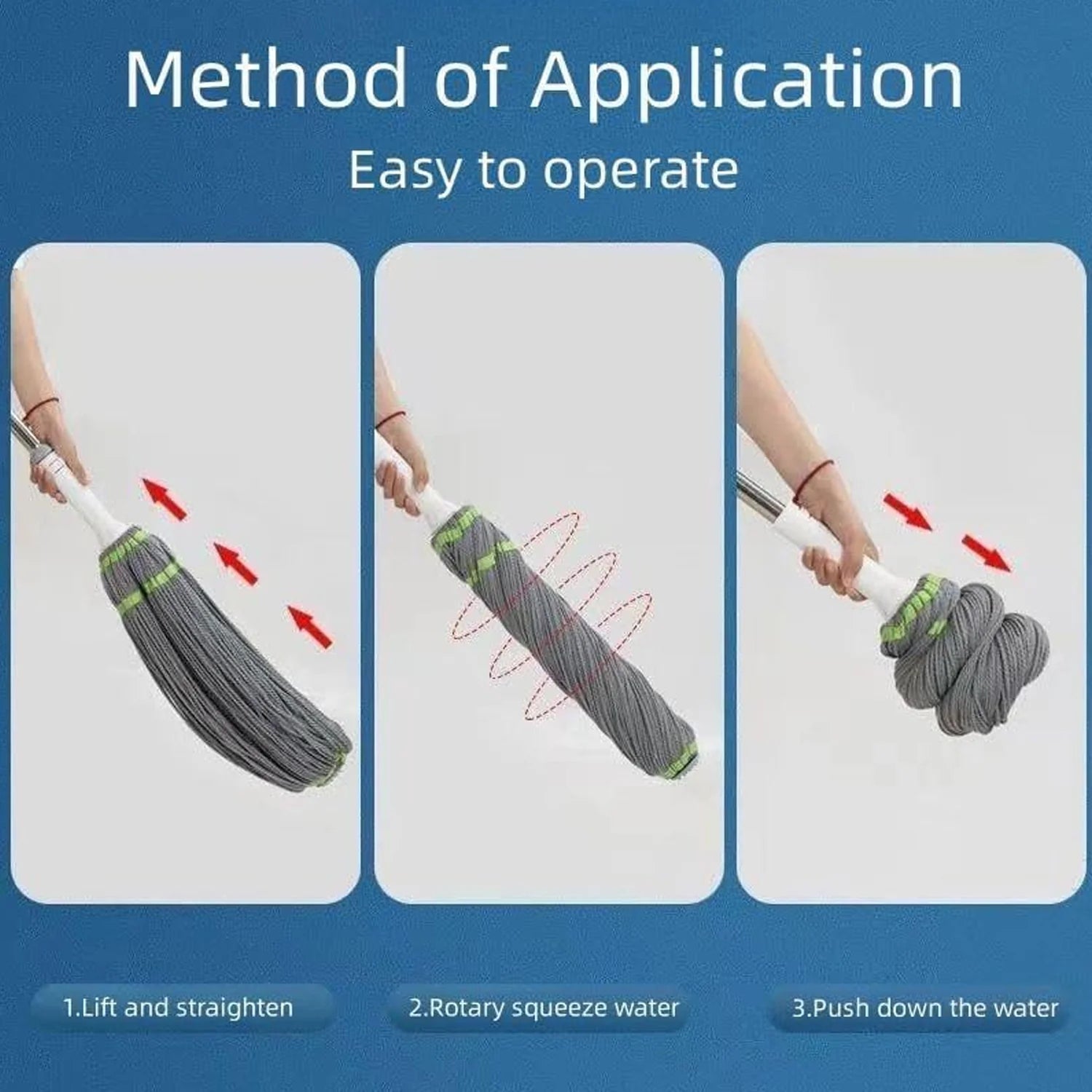 Method of Application

Easy to operate

1.Lift and straighten

2.Rotary squeeze water

3.Push down the water